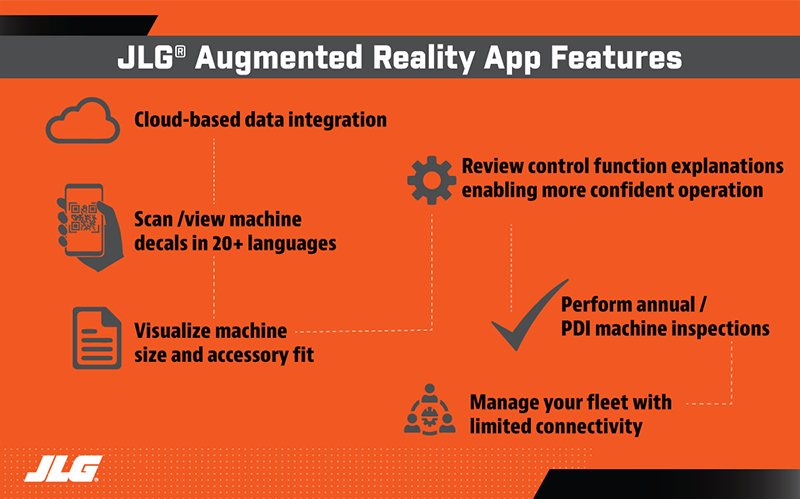 JLG® Augmented Reality App Features

Cloud-based data integration

Scan /view machine decals in 20+ languages

Visualize machine size and accessory fit

Review control function explanations enabling more confident operation

Perform annual / PDI machine inspections

Manage your fleet with limited connectivity

JLG